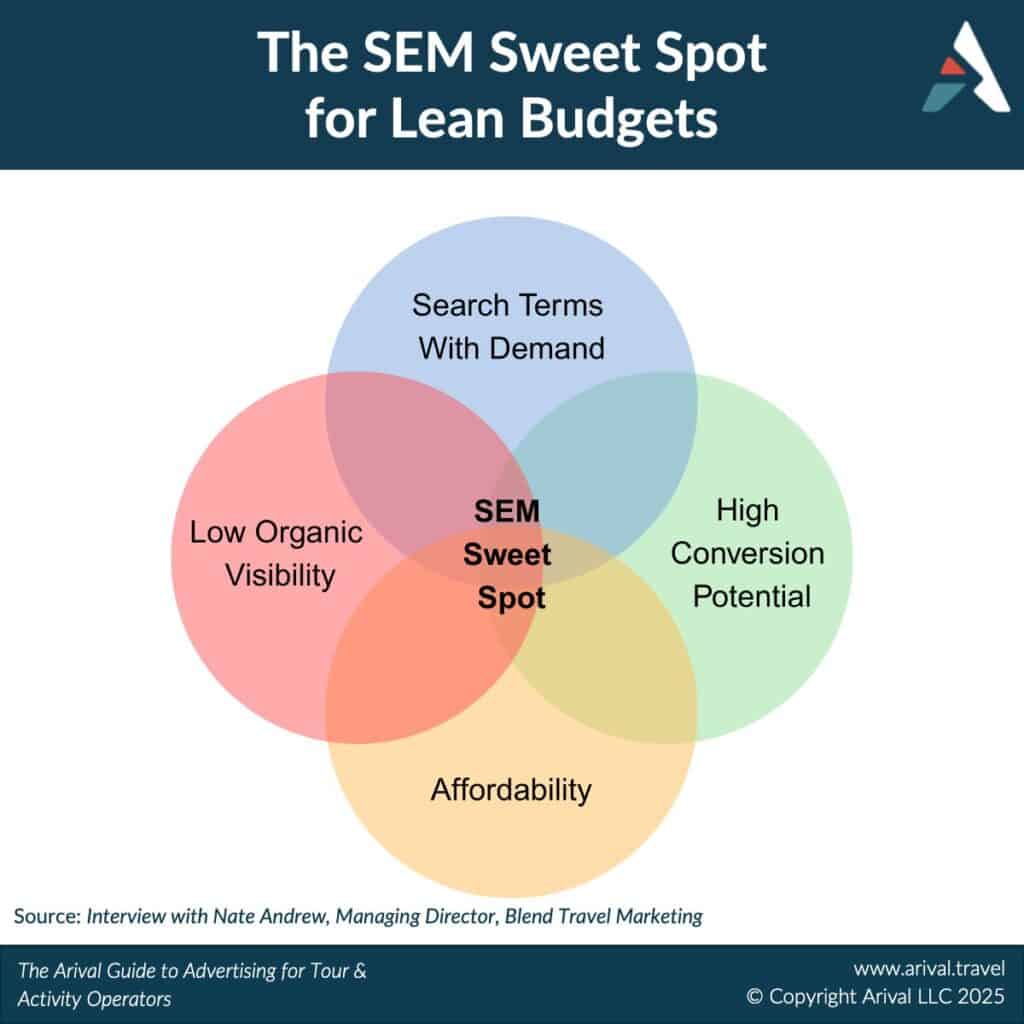 The SEM Sweet Spot for Lean Budgets

Search Terms With Demand

Low Organic Visibility

SEM Sweet Spot

High Conversion Potential

Affordability

Source: Interview with Nate Andrew, Managing Director, Blend Travel Marketing

The Arival Guide to Advertising for Tour & Activity Operators

www.arival.travel
© Copyright Arival LLC 2025